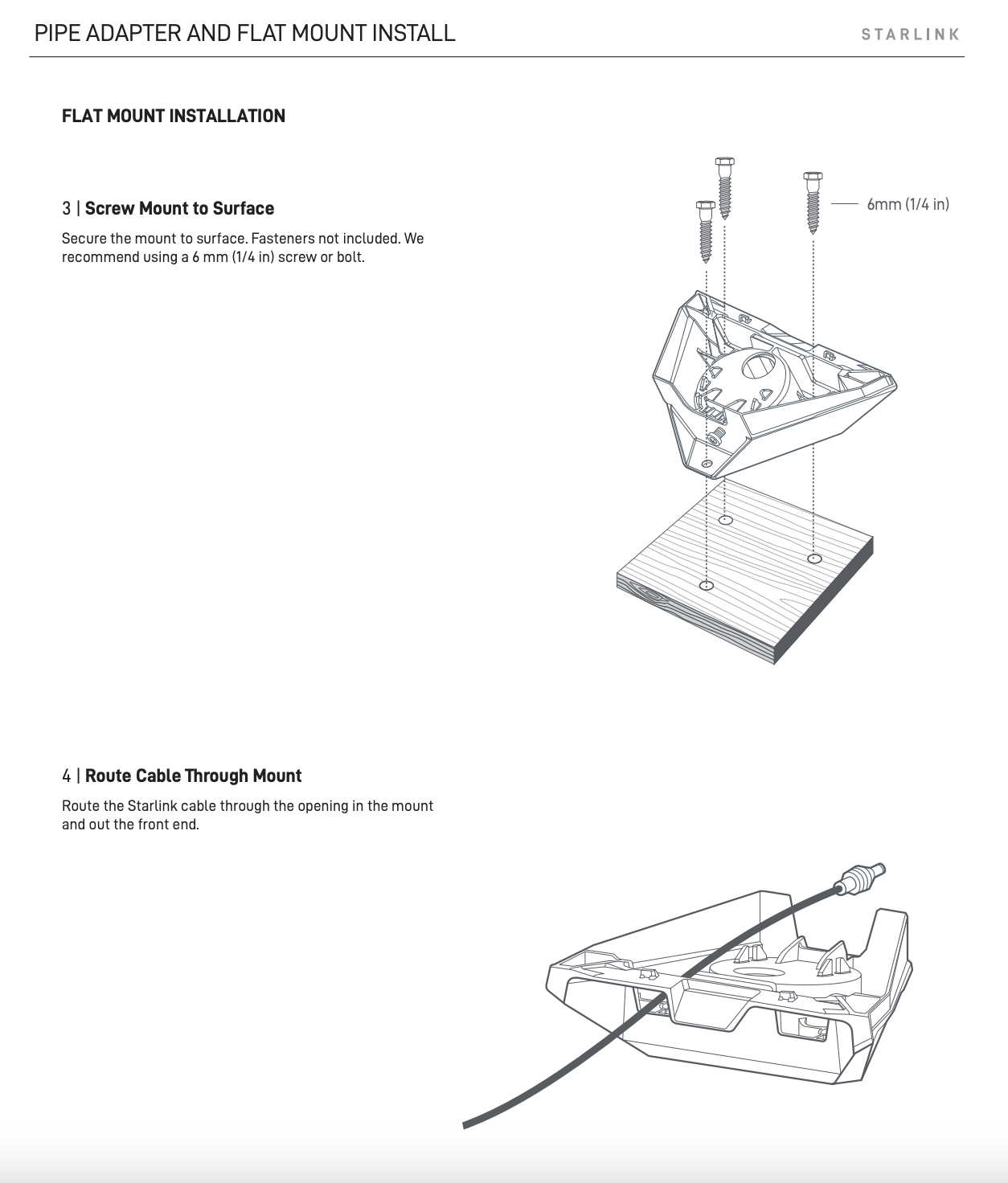 PIPE ADAPTER AND FLAT MOUNT INSTALL

STARLINK

FLAT MOUNT INSTALLATION

3 | Screw Mount to Surface

Secure the mount to surface. Fasteners not included. We recommend using a 6 mm (1/4 in) screw or bolt.

6mm (1/4 in)

4 | Route Cable Through Mount

Route the Starlink cable through the opening in the mount and out the front end.