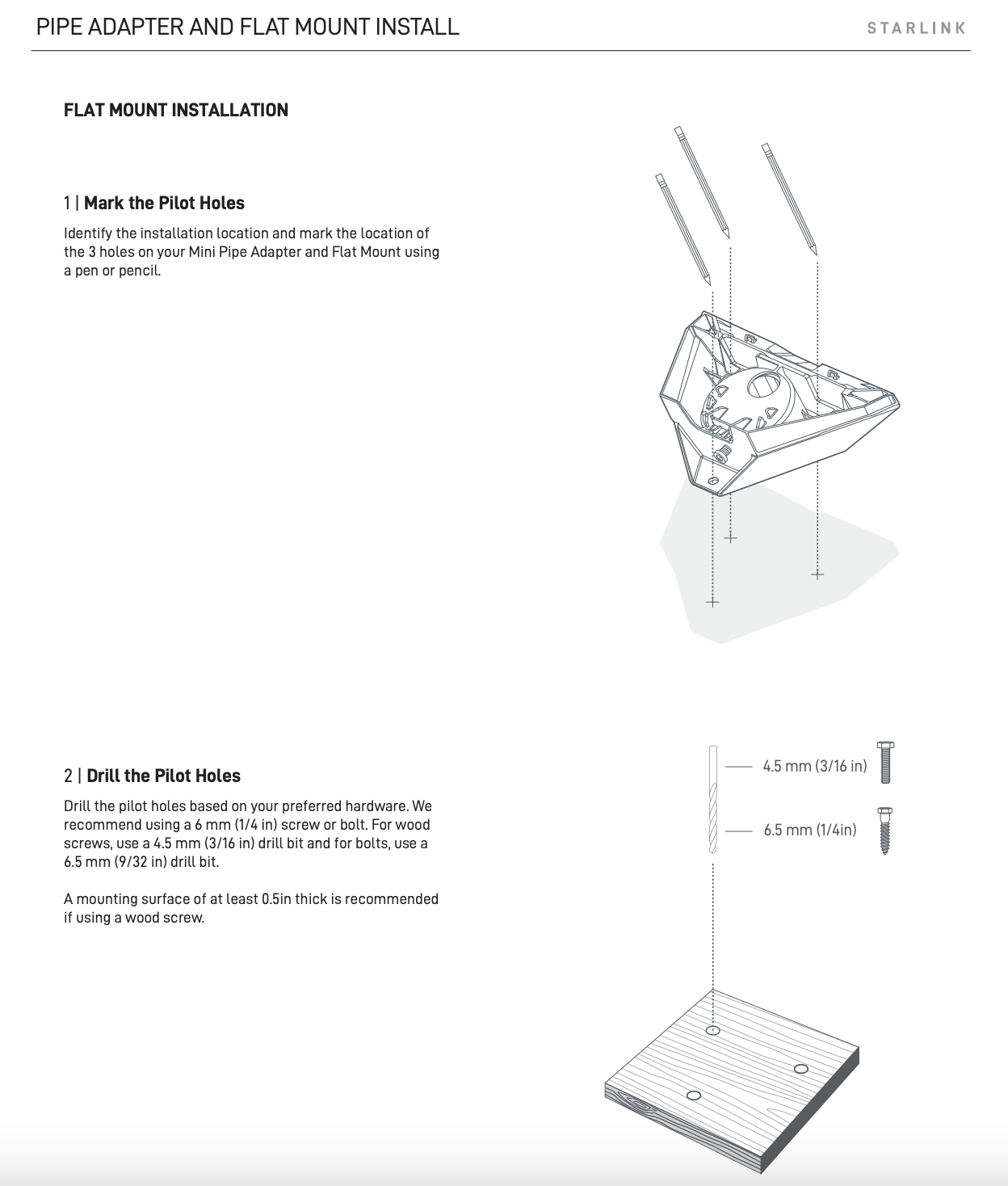 PIPE ADAPTER AND FLAT MOUNT INSTALL

STARLINK

FLAT MOUNT INSTALLATION

1 | Mark the Pilot Holes

Identify the installation location and mark the location of the 3 holes on your Mini Pipe Adapter and Flat Mount using a pen or pencil.

2 | Drill the Pilot Holes

Drill the pilot holes based on your preferred hardware. We recommend using a 6 mm (1/4 in) screw or bolt. For wood screws, use a 4.5 mm (3/16 in) drill bit and for bolts, use a 6.5 mm (9/32 in) drill bit.

A mounting surface of at least 0.5in thick is recommended if using a wood screw.

4.5 mm (3/16 in)

6.5 mm (1/4in)