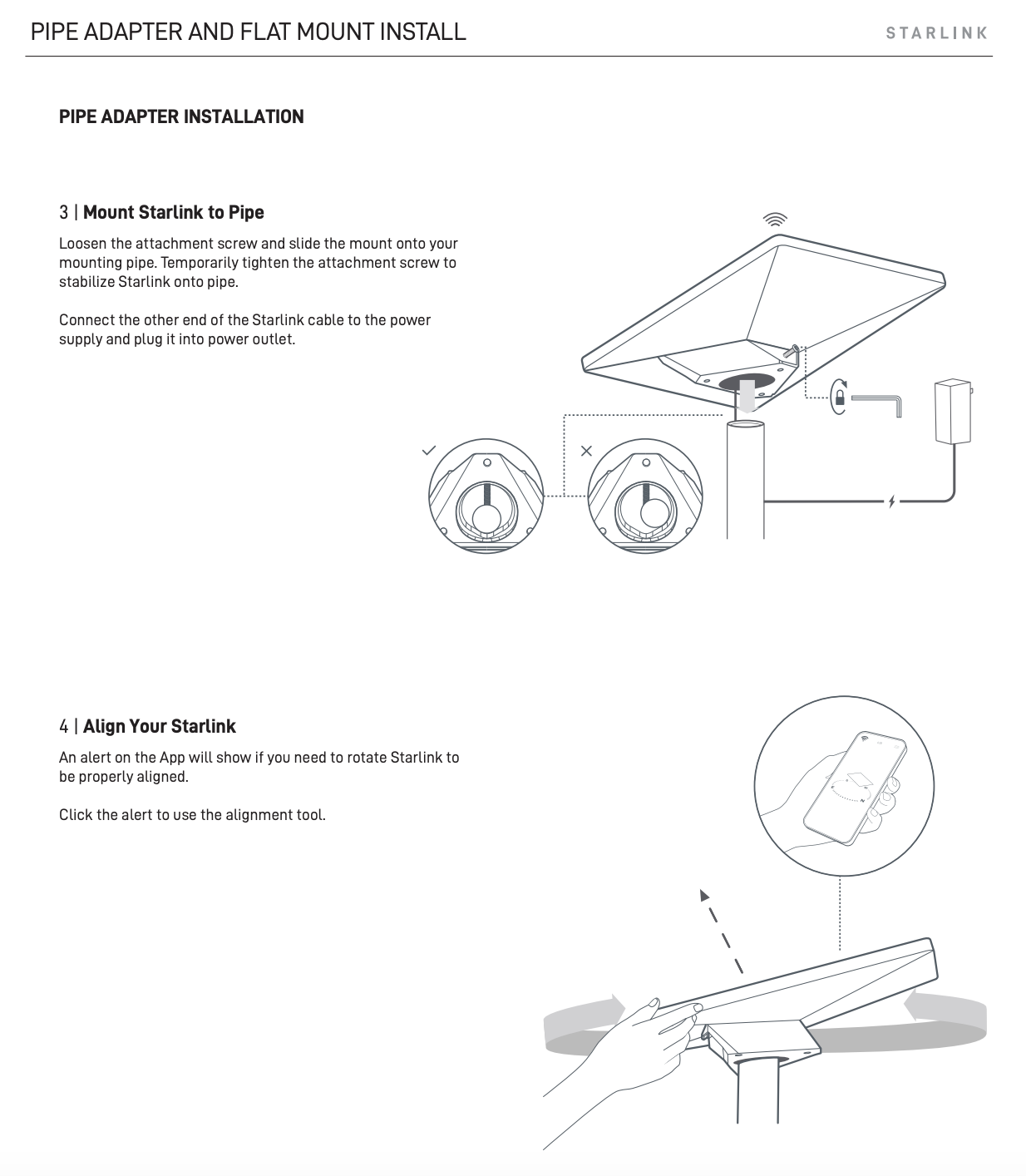 PIPE ADAPTER AND FLAT MOUNT INSTALL

STARLINK

PIPE ADAPTER INSTALLATION

3 | Mount Starlink to Pipe

Loosen the attachment screw and slide the mount onto your mounting pipe. Temporarily tighten the attachment screw to stabilize Starlink onto pipe.

Connect the other end of the Starlink cable to the power supply and plug it into power outlet.

4 | Align Your Starlink

An alert on the App will show if you need to rotate Starlink to be properly aligned.

Click the alert to use the alignment tool.