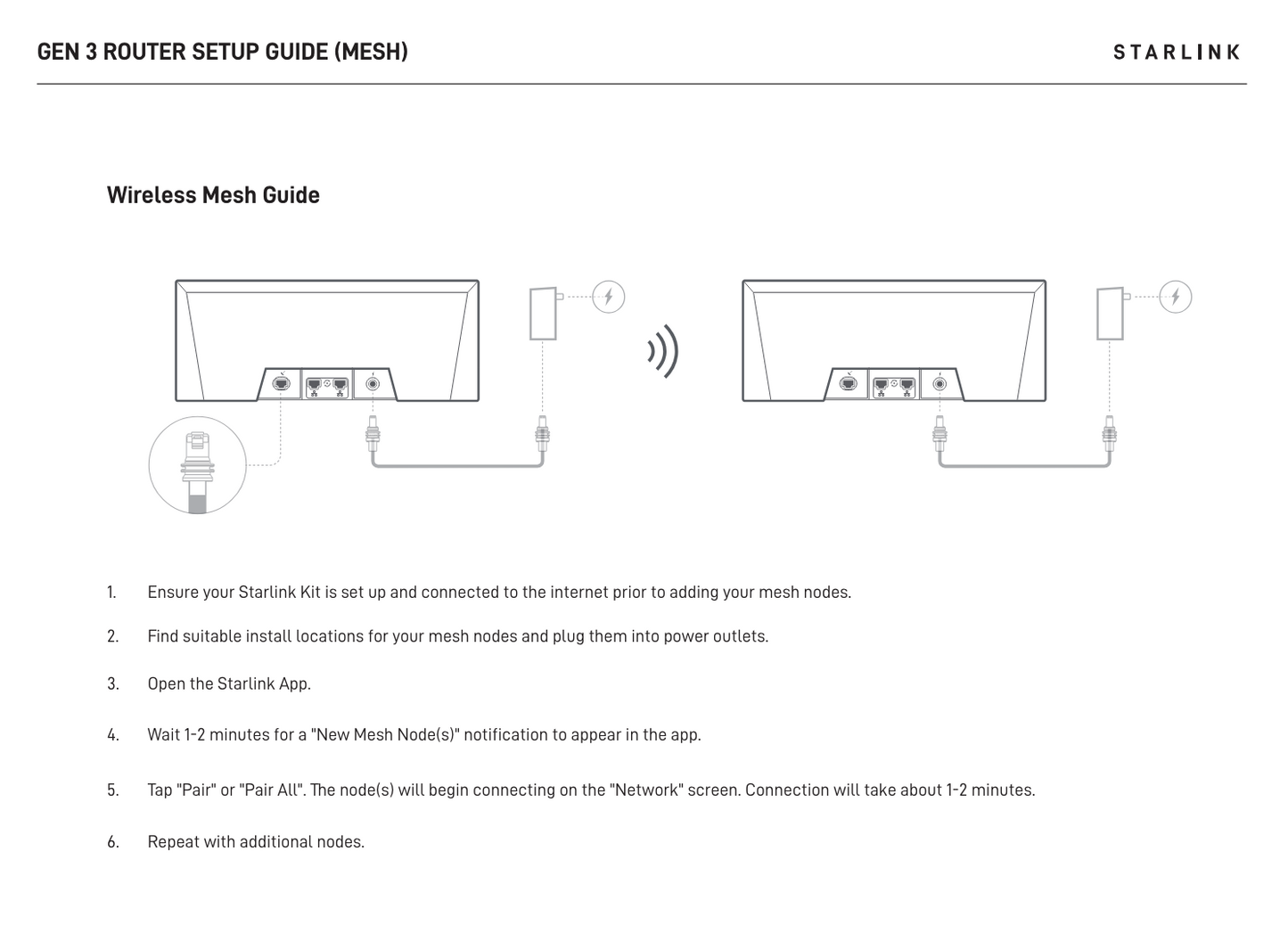 GEN 3 ROUTER SETUP GUIDE (MESH)

STARLINK

Wireless Mesh Guide

1. Ensure your Starlink Kit is set up and connected to the internet prior to adding your mesh nodes.

2. Find suitable install locations for your mesh nodes and plug them into power outlets.

3. Open the Starlink App.

4. Wait 1-2 minutes for a "New Mesh Node(s)" notification to appear in the app.

5. Tap "Pair" or "Pair All". The node(s) will begin connecting on the "Network" screen. Connection will take about 1-2 minutes.

6. Repeat with additional nodes.