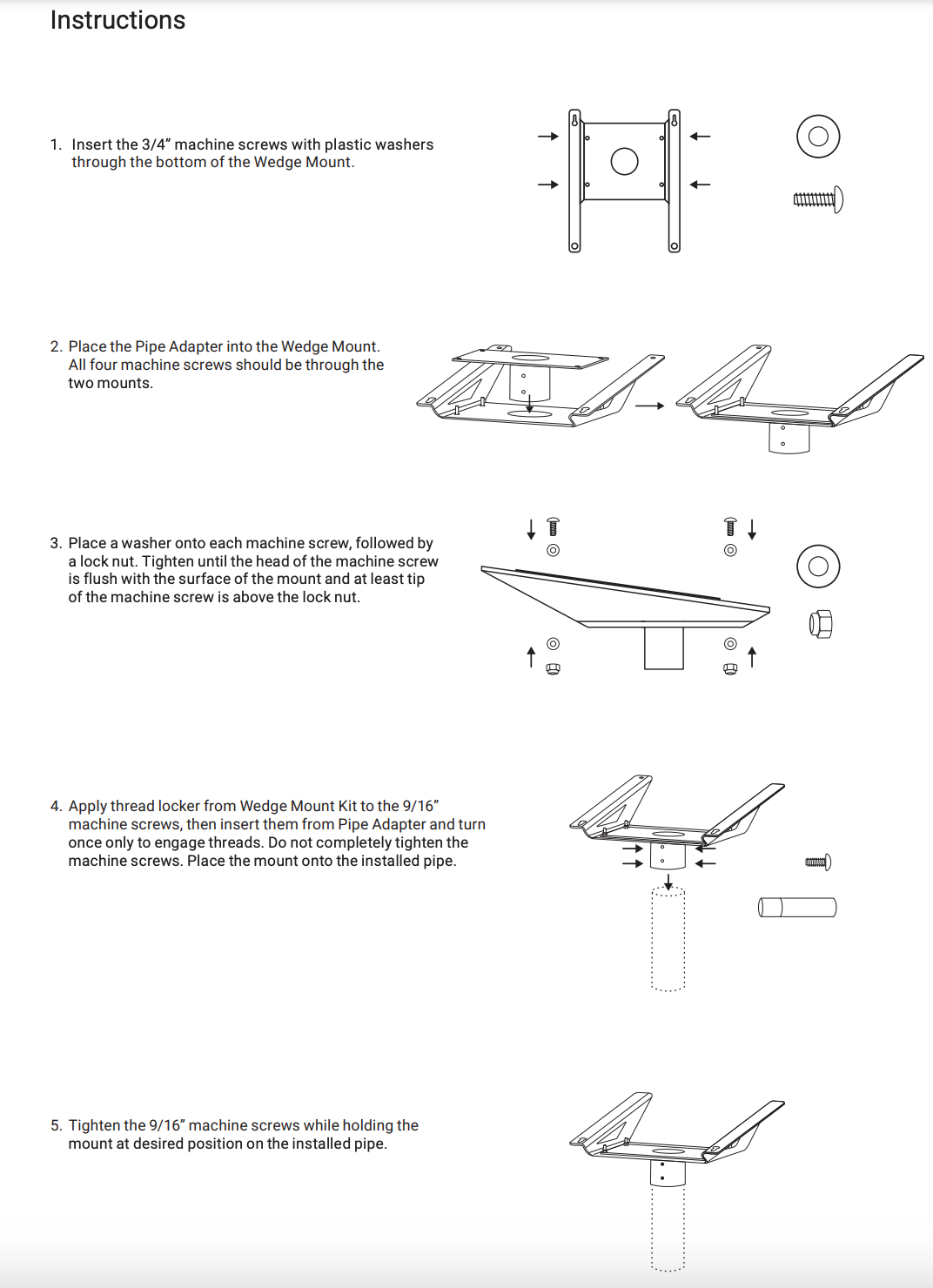 Instructions

1. Insert the 3/4” machine screws with plastic washers through the bottom of the Wedge Mount.

2. Place the Pipe Adapter into the Wedge Mount. All four machine screws should be through the two mounts.

3. Place a washer onto each machine screw, followed by a lock nut. Tighten until the head of the machine screw is flush with the surface of the mount and at least tip of the machine screw is above the lock nut.

4. Apply thread locker from Wedge Mount Kit to the 9/16” machine screws, then insert them from Pipe Adapter and turn once only to engage threads. Do not completely tighten the machine screws. Place the mount onto the installed pipe.

5. Tighten the 9/16” machine screws while holding the mount at desired position on the installed pipe.