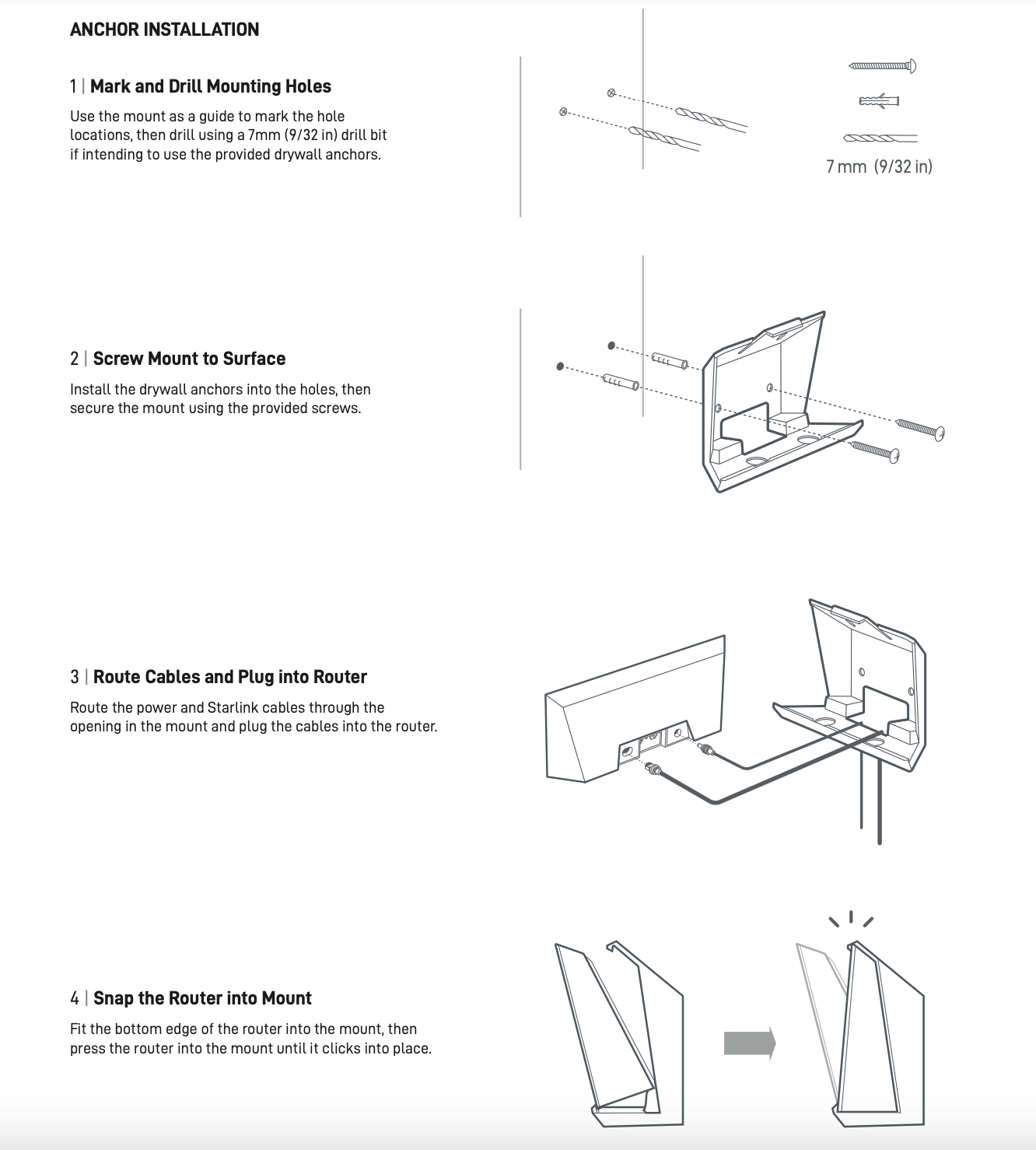 ANCHOR INSTALLATION

1 | Mark and Drill Mounting Holes

Use the mount as a guide to mark the hole locations, then drill using a 7mm (9/32 in) drill bit if intending to use the provided drywall anchors.

7 mm (9/32 in)

2 | Screw Mount to Surface

Install the drywall anchors into the holes, then secure the mount using the provided screws.

3 | Route Cables and Plug into Router

Route the power and Starlink cables through the opening in the mount and plug the cables into the router.

4 | Snap the Router into Mount

Fit the bottom edge of the router into the mount, then press the router into the mount until it clicks into place.